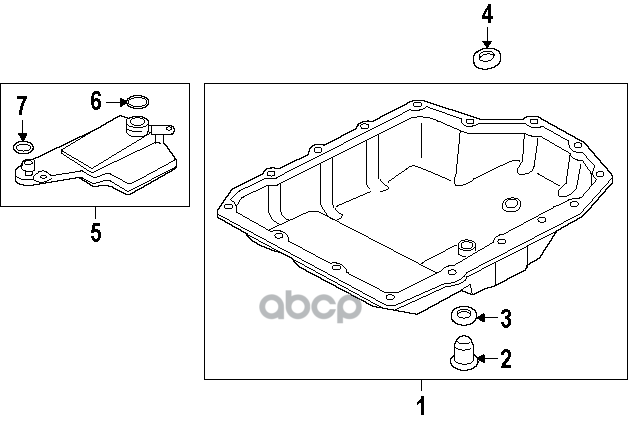 4
7
6
5
abcp
3
2
1