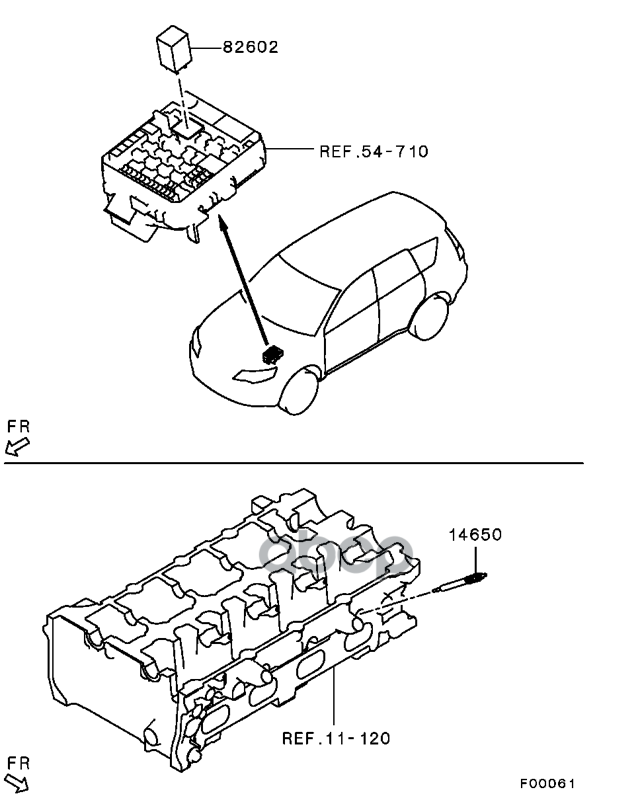 82602

REF.54-710

FR

14650

REF.11-120

FR

F00061