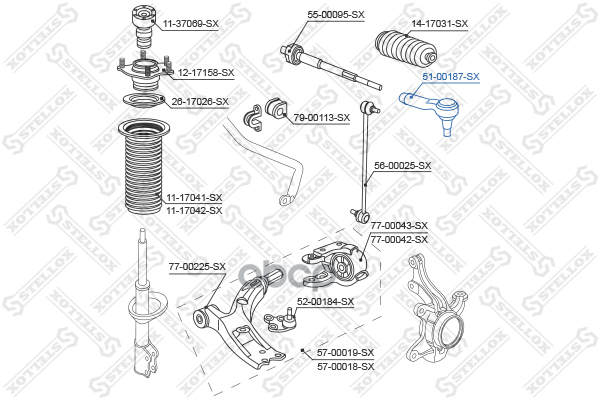 11-37069-SX
12-17158-SX
26-17026-SX
11-17041-SX
11-17042-SX
55-00095-SX
14-17031-SX
51-00187-SX
79-00113-SX
56-00025-SX
77-00043-SX
77-00042-SX
77-00225-SX
52-00184-SX
57-00019-SX
57-00018-SX
STELLOX