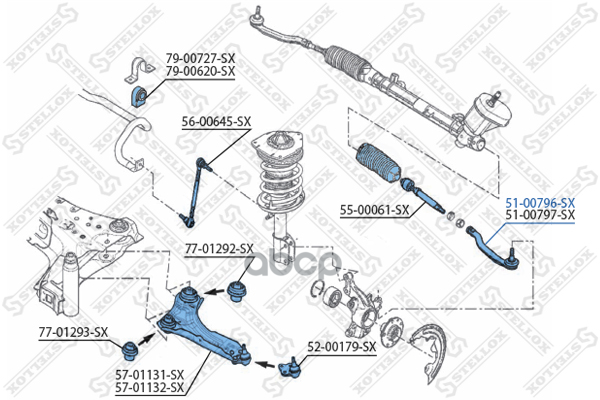 79-00727-SX
79-00620-SX

56-00645-SX

55-00061-SX

51-00796-SX
51-00797-SX

77-01292-SX

77-01293-SX

52-00179-SX

57-01131-SX
57-01132-SX

STELLOX