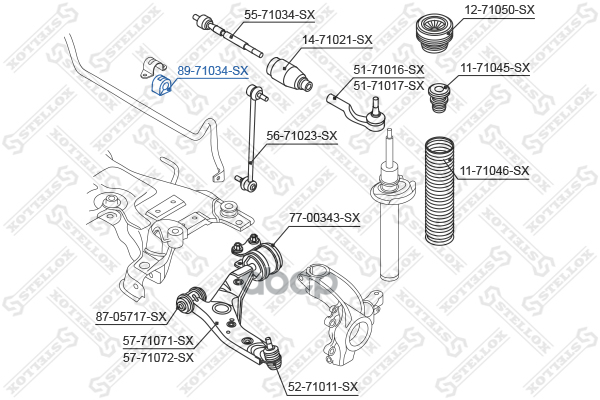 55-71034-SX
12-71050-SX
14-71021-SX
89-71034-SX
51-71016-SX
51-71017-SX
11-71045-SX
56-71023-SX
11-71046-SX
77-00343-SX
87-05717-SX
57-71071-SX
57-71072-SX
52-71011-SX
STELLOX