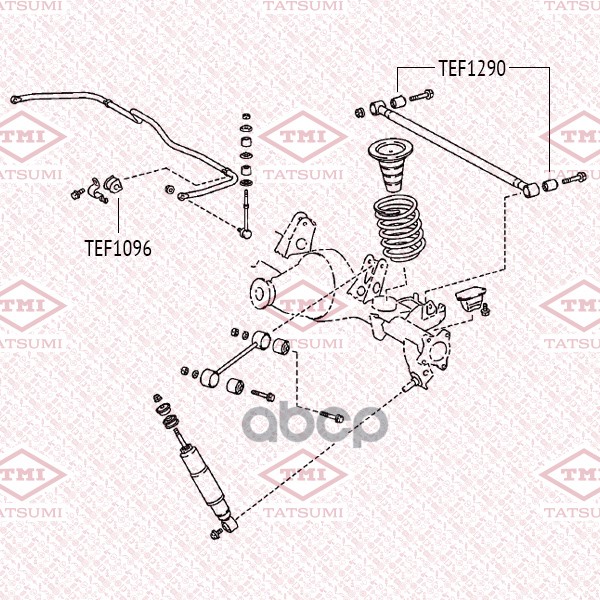 TATSUMI TATSUMI TATSUMI

TEF1290

TMI TMI TMI
TATSUMI TATSUMI TATSUMI

TEF1096

TMI TMI TMI
TATSUMI TATSUMI TATSUMI

abcp

TMI TMI TMI
TATSUMI TATSUMI TATSUMI